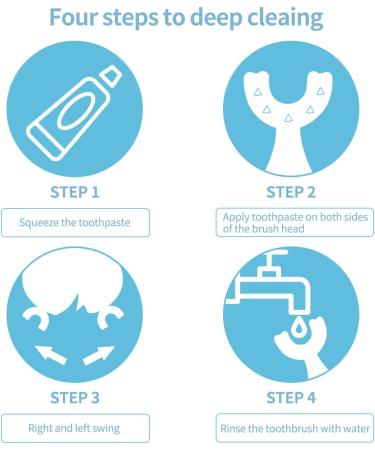 Four steps to deep cleaing

STEP 1

Squeeze the toothpaste

STEP 2

Apply toothpaste on both sides of the brush head

STEP 3

Right and left swing

STEP 4

Rinse the toothbrush with water