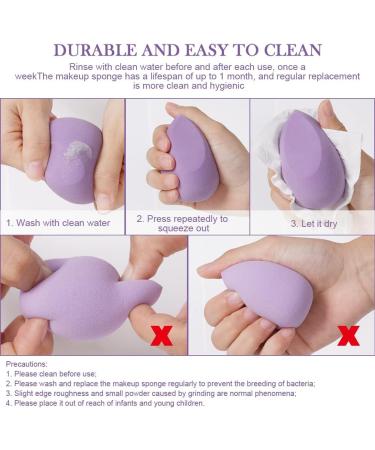 DURABLE AND EASY TO CLEAN

Rinse with clean water before and after each use, once a weekThe makeup sponge has a lifespan of up to 1 month, and regular replacement is more clean and hygienic

1. Wash with clean water

2. Press repeatedly to squeeze out

3. Let it dry

X

X

Precautions:
1. Please clean before use;
2. Please wash and replace the makeup sponge regularly to prevent the breeding of bacteria;
3. Slight edge roughness and small powder caused by grinding are normal phenomena;
4. Please place it out of reach of infants and young children.