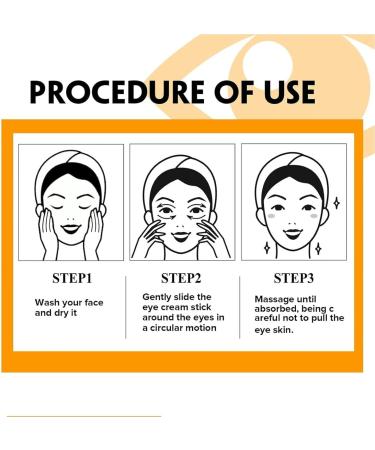 PROCEDURE OF USE

STEP1

Wash your face and dry it

STEP2

Gently slide the eye cream stick around the eyes in a circular motion

STEP3

Massage until absorbed, being c areful not to pull the eye skin.