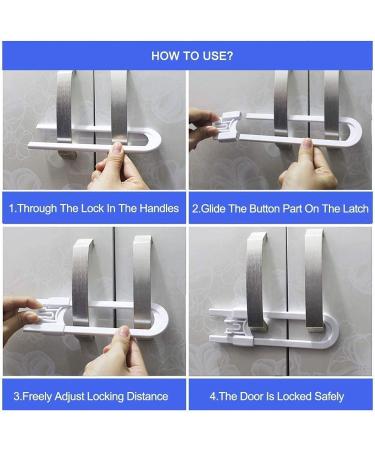 HOW TO USE?

1.Through The Lock In The Handles

2.Glide The Button Part On The Latch

3.Freely Adjust Locking Distance

4.The Door Is Locked Safely