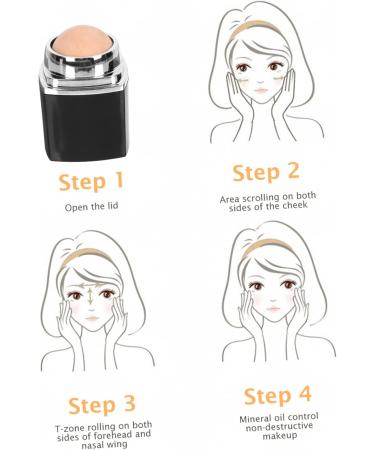 Step 1

Open the lid

Step 2

Area scrolling on both sides of the cheek

Step 3

T-zone rolling on both sides of forehead and nasal wing

Step 4

Mineral oil control non-destructive makeup