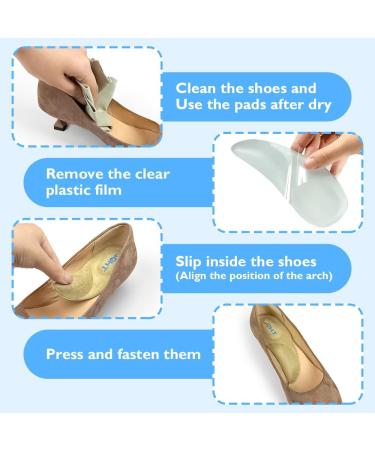 Clean the shoes and Use the pads after dry

Remove the clear plastic film

Slip inside the shoes
(Align the position of the arch)

Press and fasten them