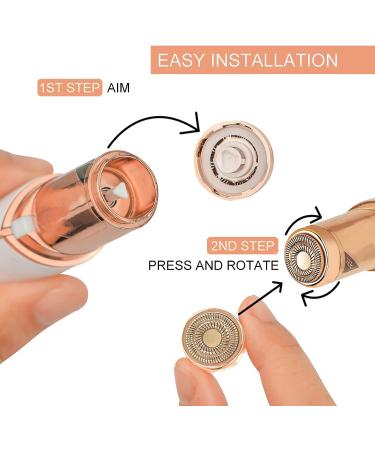 EASY INSTALLATION

1ST STEP AIM

2ND STEP
PRESS AND ROTATE