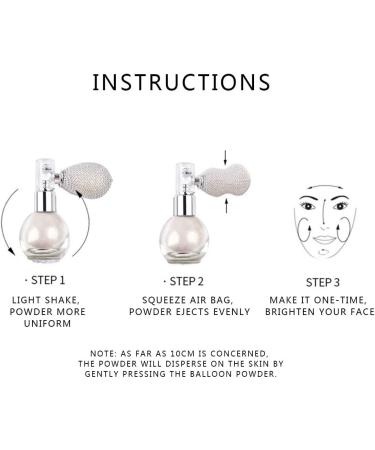 INSTRUCTIONS

· STEP 1

LIGHT SHAKE, POWDER MORE UNIFORM

· STEP 2

SQUEEZE AIR BAG, POWDER EJECTS EVENLY

STEP 3

MAKE IT ONE-TIME, BRIGHTEN YOUR FACE

NOTE: AS FAR AS 10CM IS CONCERNED, THE POWDER WILL DISPERSE ON THE SKIN BY GENTLY PRESSING THE BALLOON POWDER.