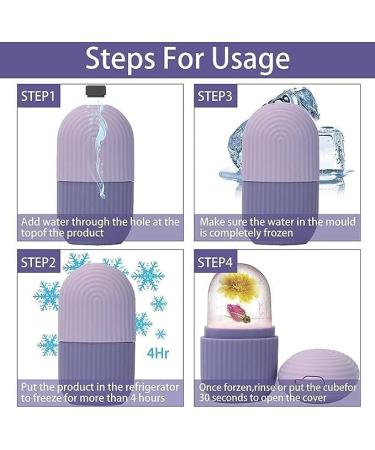 Steps For Usage

STEP1

Add water through the hole at the topof the product

STEP3

Make sure the water in the mould is completely frozen

STEP2

4Hr

Put the product in the refrigerator to freeze for more than 4 hours

STEP4

Once forzen,rinse or put the cubefor 30 seconds to open the cover