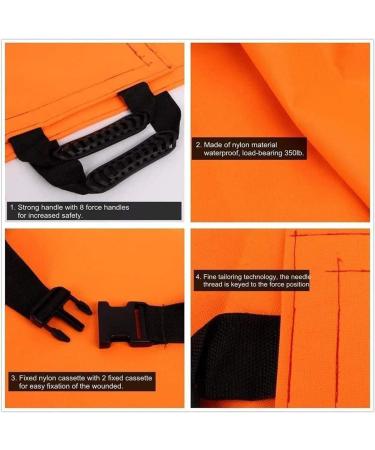 1. Strong handle with 8 force handles for increased safety.

2. Made of nylon material waterproof, load-bearing 350lb.

3. Fixed nylon cassette with 2 fixed cassette for easy fixation of the wounded.

4. Fine tailoring technology, the needle thread is keyed to the force position