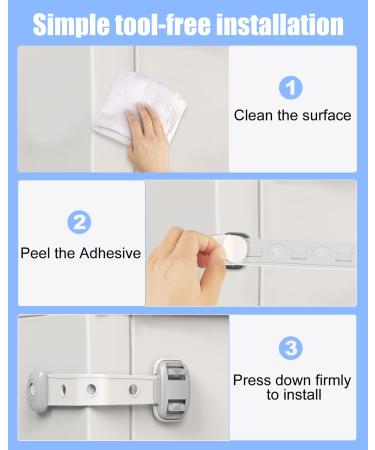 Simple tool-free installation

1
Clean the surface

2
Peel the Adhesive

3
Press down firmly to install