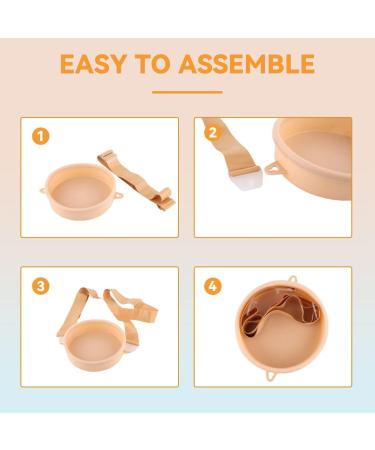 EASY TO ASSEMBLE

1

2

3

4