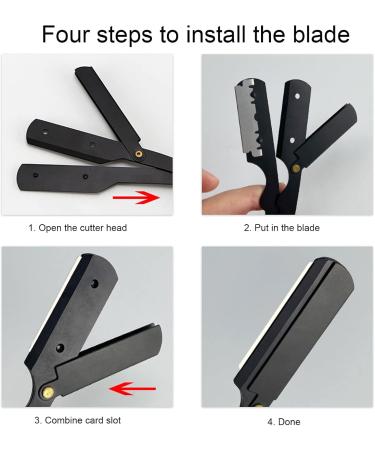 Four steps to install the blade

1. Open the cutter head

2. Put in the blade

3. Combine card slot

4. Done