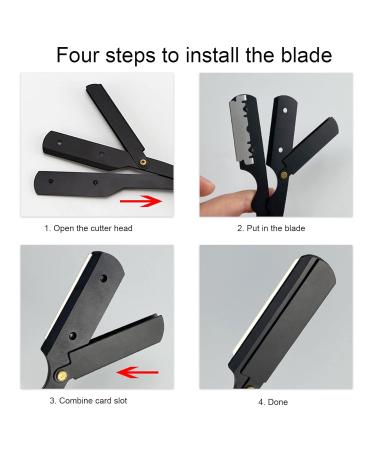 Four steps to install the blade

1. Open the cutter head

2. Put in the blade

3. Combine card slot

4. Done