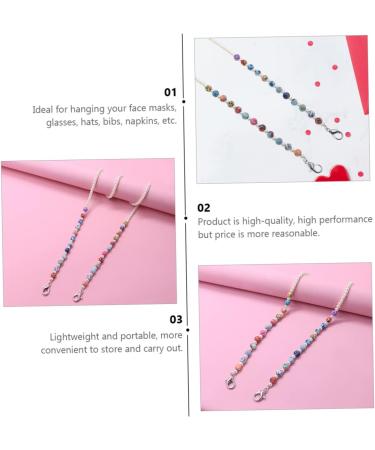 01
Ideal for hanging your face masks, glasses, hats, bibs, napkins, etc.

02
Product is high-quality, high performance but price is more reasonable.

03
Lightweight and portable, more convenient to store and carry out.