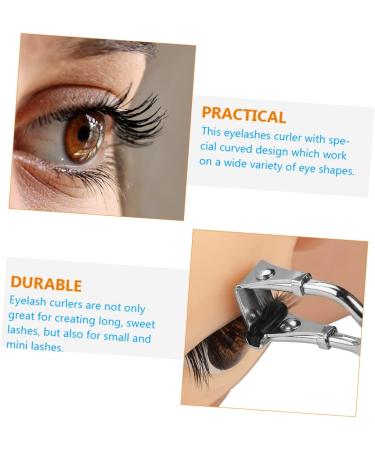 PRACTICAL
This eyelashes curler with special curved design which work on a wide variety of eye shapes.

DURABLE
Eyelash curlers are not only great for creating long, sweet lashes, but also for small and mini lashes.