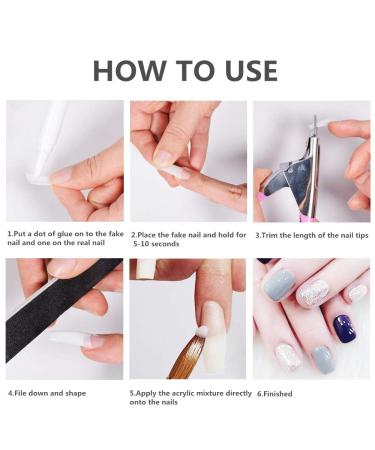 HOW TO USE

1.Put a dot of glue on to the fake nail and one on the real nail

2.Place the fake nail and hold for 5-10 seconds

3.Trim the length of the nail tips

4.File down and shape

5.Apply the acrylic mixture directly onto the nails

6.Finished