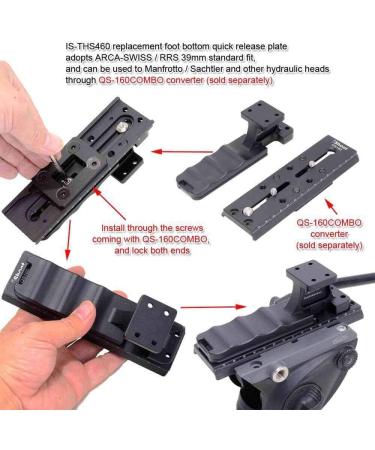 IS-THS460 replacement foot bottom quick release plate adopts ARCA-SWISS / RRS 39mm standard fit, and can be used to Manfrotto / Sachtler and other hydraulic heads through QS-160COMBO converter (sold separately)

Install through the screws coming with QS-160COMBO, and lock both ends

QS-160COMBO converter (sold separately)