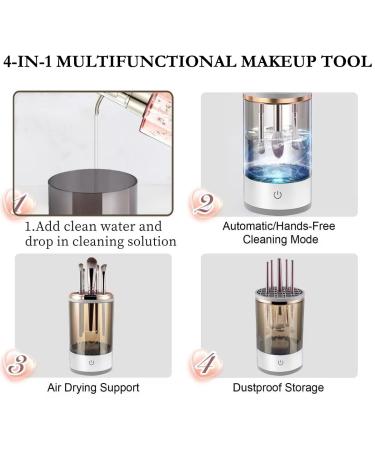 4-IN-1 MULTIFUNCTIONAL MAKEUP TOOL

1

1.Add clean water and drop in cleaning solution

2

Automatic/Hands-Free Cleaning Mode

3

Air Drying Support

4

Dustproof Storage