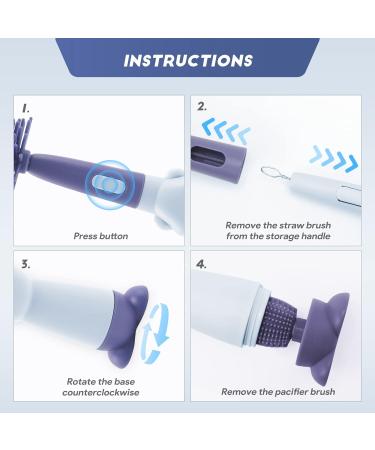 INSTRUCTIONS

1.

Press button

2.

Remove the straw brush from the storage handle

3.

Rotate the base counterclockwise

4.

Remove the pacifier brush