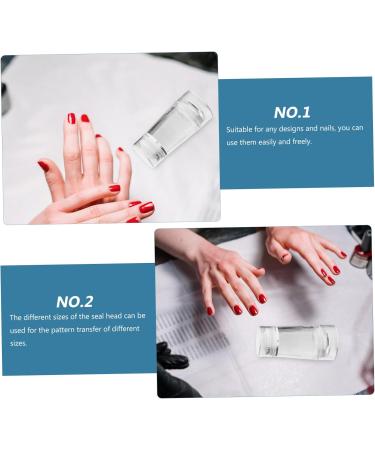 NO.1

Suitable for any designs and nails, you can use them easily and freely.

NO.2

The different sizes of the seal head can be used for the pattern transfer of different sizes.