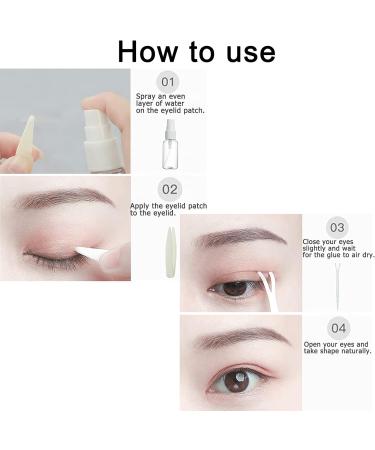 How to use

01
Spray an even layer of water on the eyelid patch.

02
Apply the eyelid patch to the eyelid.

03
Close your eyes slightly and wait for the glue to air dry.

04
Open your eyes and take shape naturally.