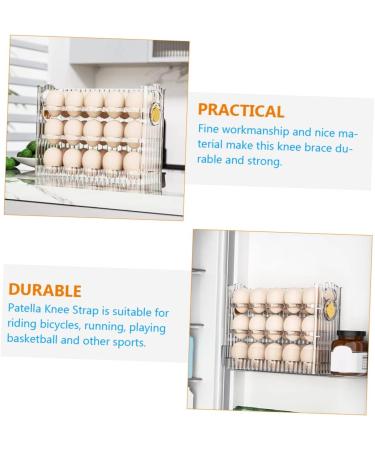 PRACTICAL
Fine workmanship and nice material make this knee brace durable and strong.

DURABLE
Patella Knee Strap is suitable for riding bicycles, running, playing basketball and other sports.