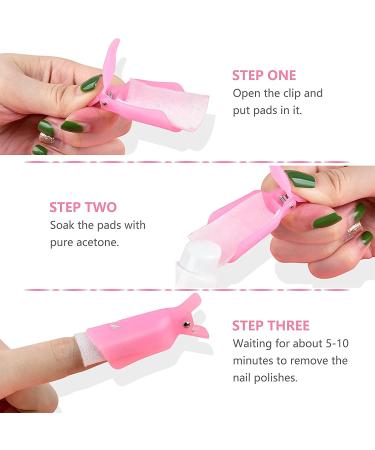 STEP ONE
Open the clip and put pads in it.

STEP TWO
Soak the pads with pure acetone.

STEP THREE
Waiting for about 5-10 minutes to remove the nail polishes.