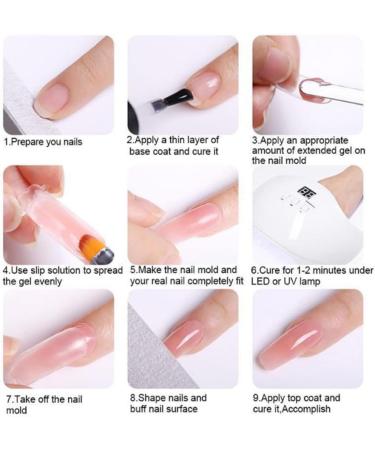 1.Prepare you nails

2.Apply a thin layer of base coat and cure it

3.Apply an appropriate amount of extended gel on the nail mold

4.Use slip solution to spread the gel evenly

5.Make the nail mold and your real nail completely fit

6.Cure for 1-2 minutes under LED or UV lamp

7.Take off the nail mold

8.Shape nails and buff nail surface

9.Apply top coat and cure it,Accomplish