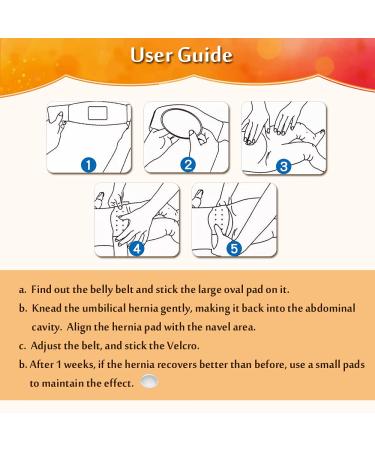 User Guide

1

2

3

4

5

a. Find out the belly belt and stick the large oval pad on it.

b. Knead the umbilical hernia gently, making it back into the abdominal cavity. Align the hernia pad with the navel area.

c. Adjust the belt, and stick the Velcro.

b. After 1 weeks, if the hernia recovers better than before, use a small pads to maintain the effect.