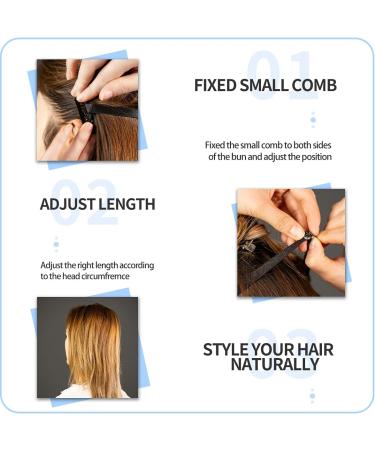 01

FIXED SMALL COMB

Fixed the small comb to both sides of the bun and adjust the position

02

ADJUST LENGTH

Adjust the right length according to the head circumfremce

03

STYLE YOUR HAIR NATURALLY