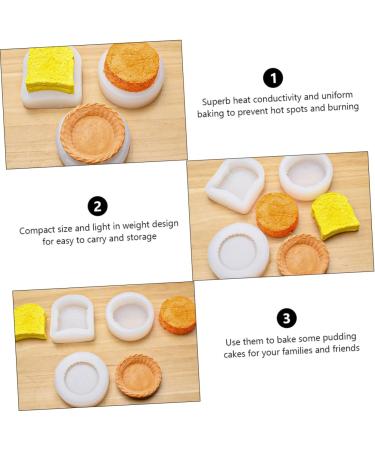 1

Superb heat conductivity and uniform baking to prevent hot spots and burning

2

Compact size and light in weight design for easy to carry and storage

3

Use them to bake some pudding cakes for your families and friends