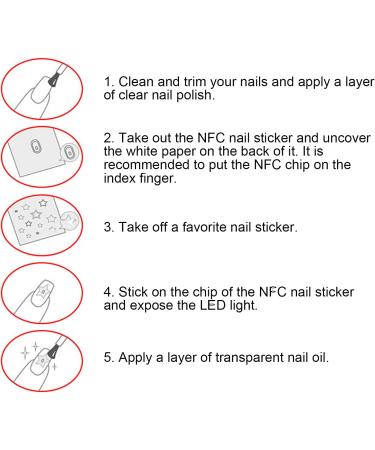 1. Clean and trim your nails and apply a layer of clear nail polish.

2. Take out the NFC nail sticker and uncover the white paper on the back of it. It is recommended to put the NFC chip on the index finger.

3. Take off a favorite nail sticker.

4. Stick on the chip of the NFC nail sticker and expose the LED light.

5. Apply a layer of transparent nail oil.