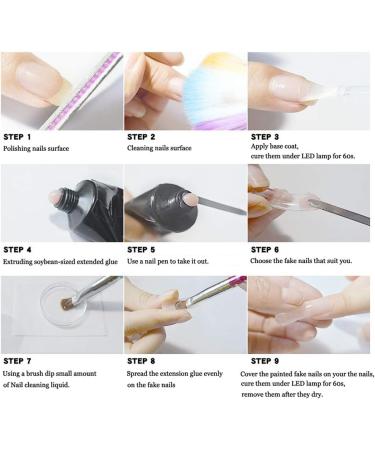 STEP 1
Polishing nails surface

STEP 2
Cleaning nails surface

STEP 3
Apply base coat, cure them under LED lamp for 60s.

STEP 4
Extruding soybean-sized extended glue

STEP 5
Use a nail pen to take it out.

STEP 6
Choose the fake nails that suit you.

STEP 7
Using a brush dip small amount of Nail cleaning liquid.

STEP 8
Spread the extension glue evenly on the fake nails

STEP 9
Cover the painted fake nails on your the nails, cure them under LED lamp for 60s, remove them after they dry.