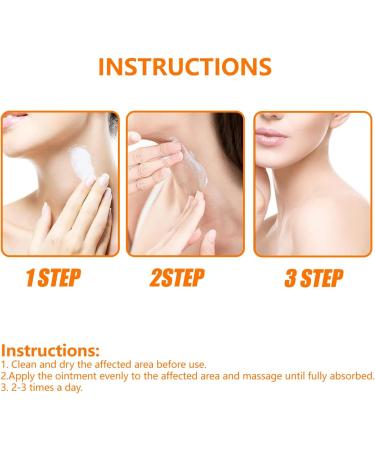 INSTRUCTIONS

1 STEP

2STEP

3 STEP

Instructions:
1. Clean and dry the affected area before use.
2.Apply the ointment evenly to the affected area and massage until fully absorbed.
3. 2-3 times a day.