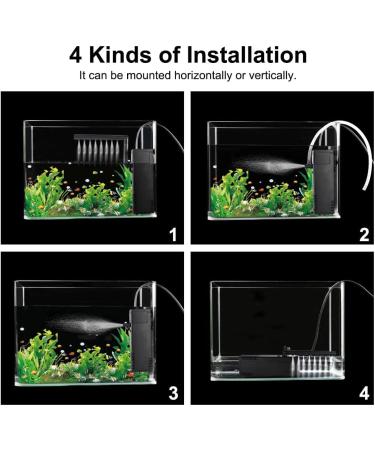 4 Kinds of Installation

It can be mounted horizontally or vertically.

1

2

3

4