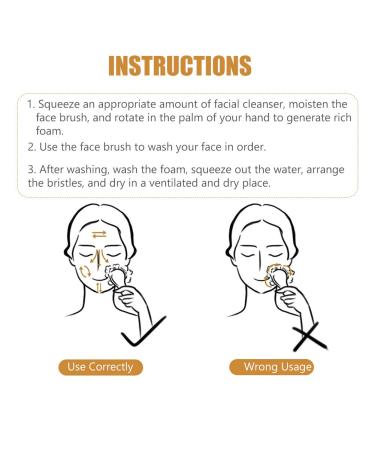 INSTRUCTIONS

1. Squeeze an appropriate amount of facial cleanser, moisten the face brush, and rotate in the palm of your hand to generate rich foam.

2. Use the face brush to wash your face in order.

3. After washing, wash the foam, squeeze out the water, arrange the bristles, and dry in a ventilated and dry place.

Use Correctly

Wrong Usage