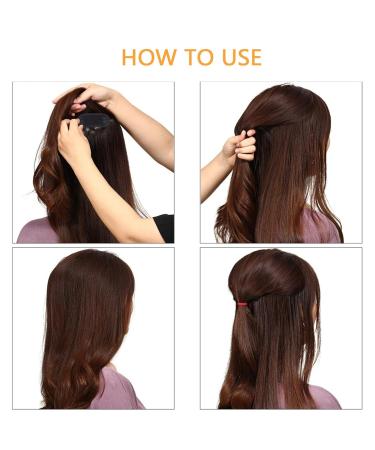 HOW TO USE