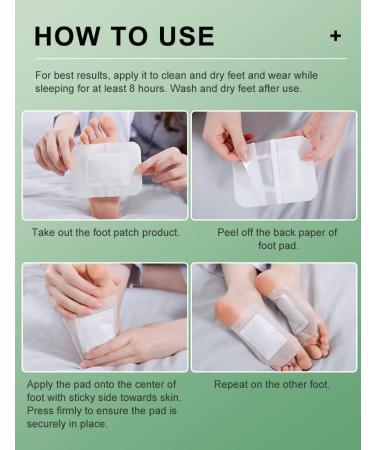 HOW TO USE

+

For best results, apply it to clean and dry feet and wear while sleeping for at least 8 hours. Wash and dry feet after use.

Take out the foot patch product.

Peel off the back paper of foot pad.

Apply the pad onto the center of foot with sticky side towards skin. Press firmly to ensure the pad is securely in place.

Repeat on the other foot.