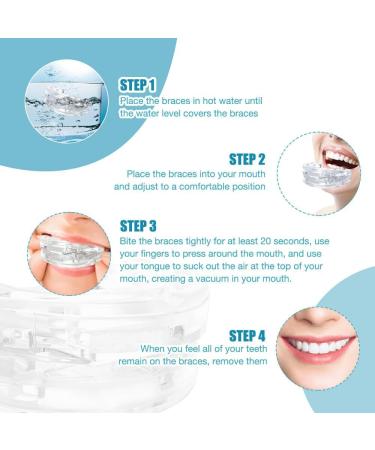 STEP 1
Place the braces in hot water until the water level covers the braces

STEP 2
Place the braces into your mouth and adjust to a comfortable position

STEP 3
Bite the braces tightly for at least 20 seconds, use your fingers to press around the mouth, and use your tongue to suck out the air at the top of your mouth, creating a vacuum in your mouth.

STEP 4
When you feel all of your teeth remain on the braces, remove them