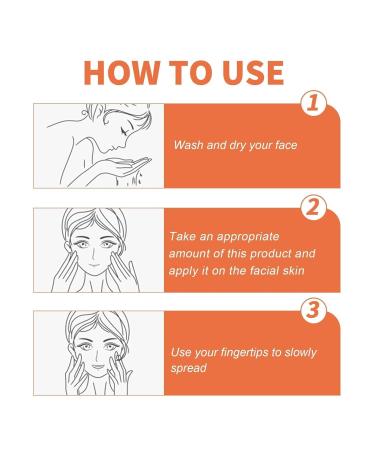 HOW TO USE

1

Wash and dry your face

2

Take an appropriate amount of this product and apply it on the facial skin

3

Use your fingertips to slowly spread