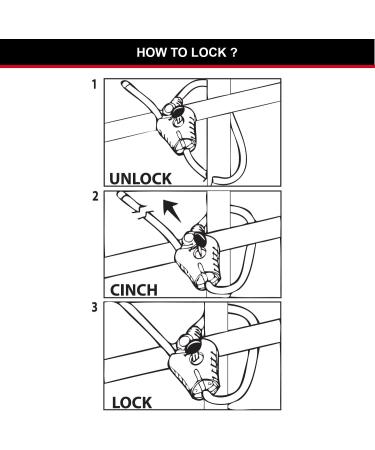 HOW TO LOCK ?

1

UNLOCK

2

CINCH

3

LOCK