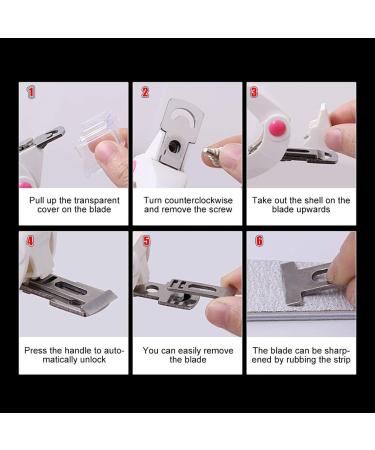 1

Pull up the transparent cover on the blade

2

Turn counterclockwise and remove the screw

3

Take out the shell on the blade upwards

4

Press the handle to automatically unlock

5

You can easily remove the blade

6

The blade can be sharpened by rubbing the strip