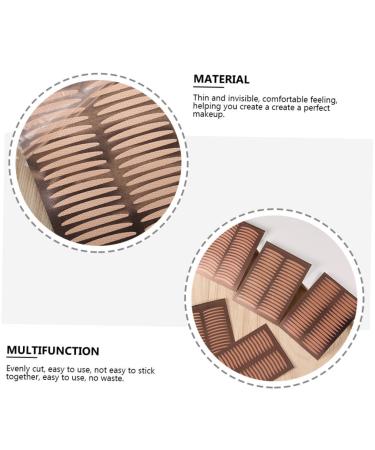 MATERIAL

Thin and invisible, comfortable feeling, helping you create a create a perfect makeup.

MULTIFUNCTION

Evenly cut, easy to use, not easy to stick together, easy to use, no waste.