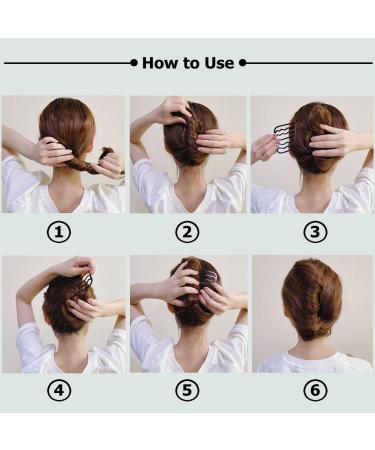 How to Use

①

②

③

④

⑤

⑥