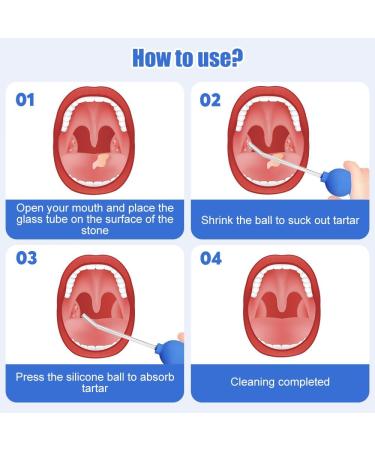 How to use?

01

Open your mouth and place the glass tube on the surface of the stone

02

Shrink the ball to suck out tartar

03

Press the silicone ball to absorb tartar

04

Cleaning completed