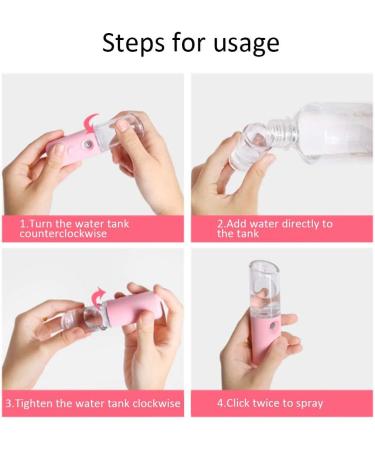 Steps for usage

1.Turn the water tank counterclockwise

2.Add water directly to the tank

3.Tighten the water tank clockwise

4.Click twice to spray