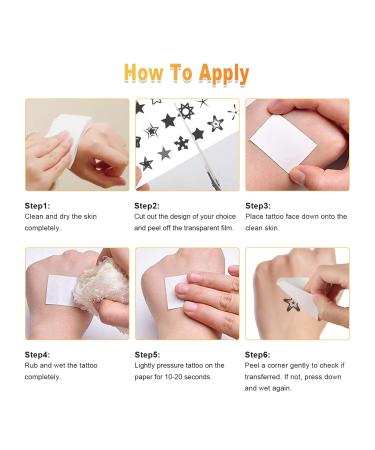 How To Apply

Step1:
Clean and dry the skin completely.

Step2:
Cut out the design of your choice and peel off the transparent film.

Step3:
Place tattoo face down onto the clean skin.

Step4:
Rub and wet the tattoo completely.

Step5:
Lightly pressure tattoo on the paper for 10-20 seconds.

Step6:
Peel a corner gently to check if transferred. If not, press down and wet again.