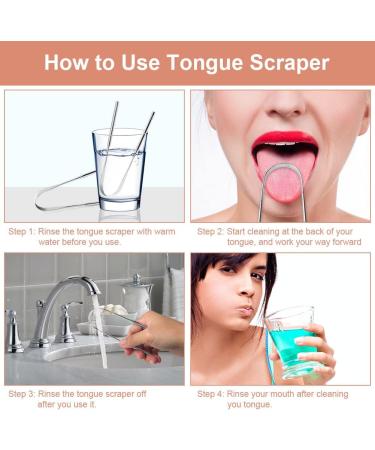 How to Use Tongue Scraper

Step 1: Rinse the tongue scraper with warm water before you use.

Step 2: Start cleaning at the back of your tongue, and work your way forward

Step 3: Rinse the tongue scraper off after you use it.

Step 4: Rinse your mouth after cleaning you tongue.