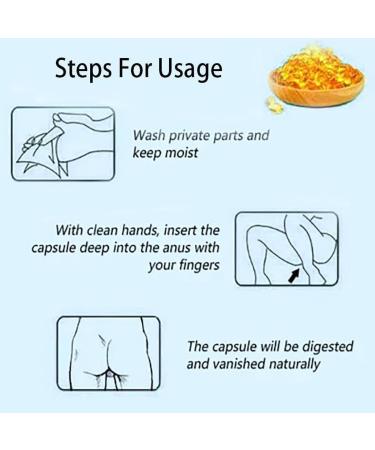 Steps For Usage

Wash private parts and keep moist

With clean hands, insert the capsule deep into the anus with your fingers

The capsule will be digested and vanished naturally