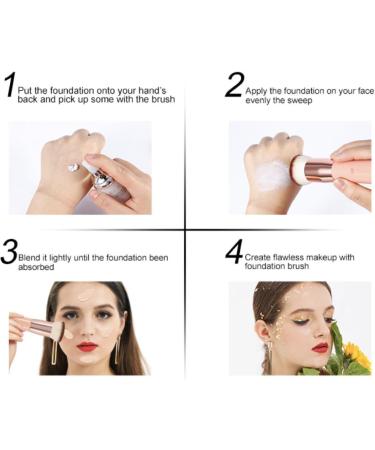 1 Put the foundation onto your hand's back and pick up some with the brush

2 Apply the foundation on your face evenly the sweep

3 Blend it lightly until the foundation been absorbed

4 Create flawless makeup with foundation brush