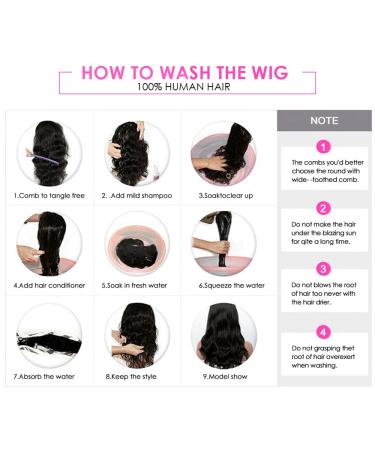 HOW TO WASH THE WIG
100% HUMAN HAIR

1.Comb to tangle free

2. .Add mild shampoo

3.Soaktoclear up

4.Add hair conditioner

5.Soak in fresh water

6.Squeeze the water

7.Absorb the water

8.Keep the style

9.Model show

NOTE

1
The combs you'd better choose the round with wide- -toothed comb.

2
Do not make the hair under the blazing sun for qite a long time.

3
Do not blows the root of hair too never with the hair drier.

4
Do not grasping thet root of hair overexert when washing.