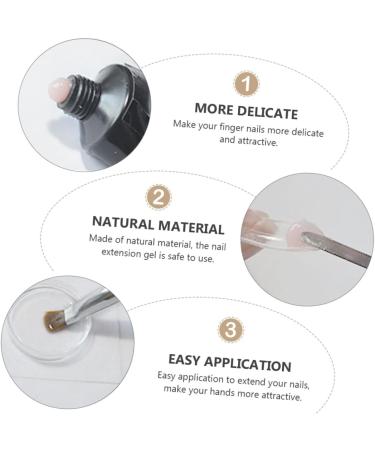 1

MORE DELICATE

Make your finger nails more delicate and attractive.

2

NATURAL MATERIAL

Made of natural material, the nail extension gel is safe to use.

3

EASY APPLICATION

Easy application to extend your nails, make your hands more attractive.