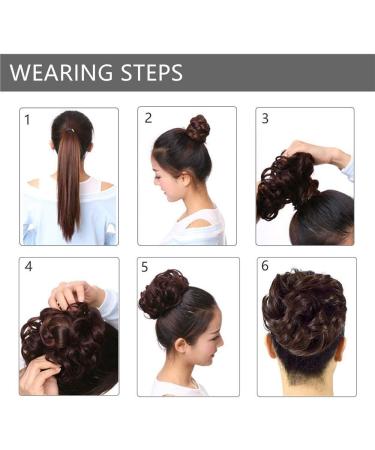 WEARING STEPS

1

2

3

4

5

6